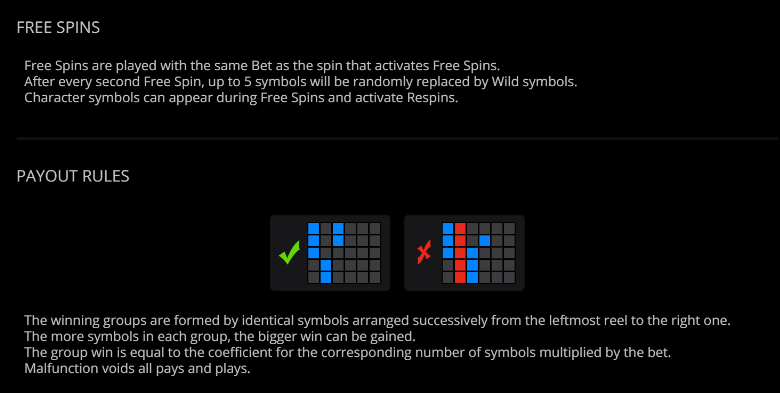 FREE SPINS

Free Spins are played with the same Bet as the spin that activates Free Spins.
After every second Free Spin, up to 5 symbols will be randomly replaced by Wild symbols.
Character symbols can appear during Free Spins and activate Respins.

PAYOUT RULES

The winning groups are formed by identical symbols arranged successively from the leftmost reel to the right one.
The more symbols in each group, the bigger win can be gained.
The group win is equal to the coefficient for the corresponding number of symbols multiplied by the bet.
Malfunction voids all pays and plays.