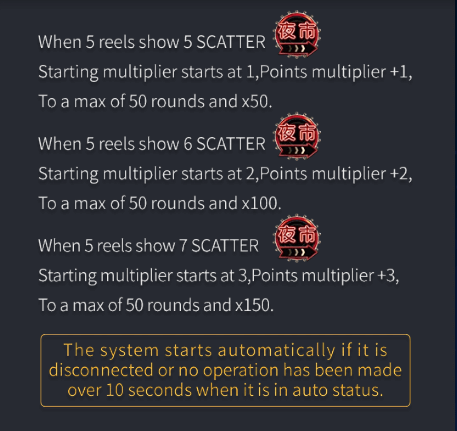 When 5 reels show 5 SCATTER 夜市
Starting multiplier starts at 1,Points multiplier +1,
To a max of 50 rounds and x50.

When 5 reels show 6 SCATTER 夜市
Starting multiplier starts at 2,Points multiplier +2,
To a max of 50 rounds and x100.

When 5 reels show 7 SCATTER 夜市
Starting multiplier starts at 3,Points multiplier +3,
To a max of 50 rounds and x150.

The system starts automatically if it is disconnected or no operation has been made over 10 seconds when it is in auto status.